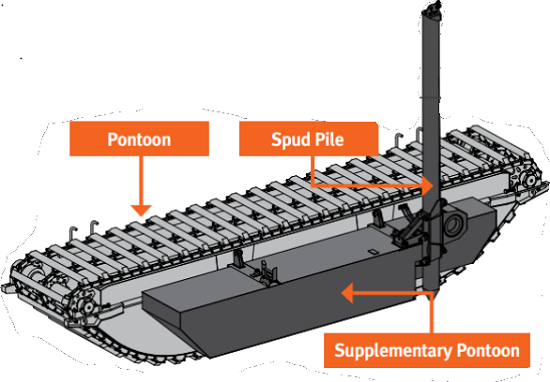 Pontoon

Spud Pile

Supplementary Pontoon