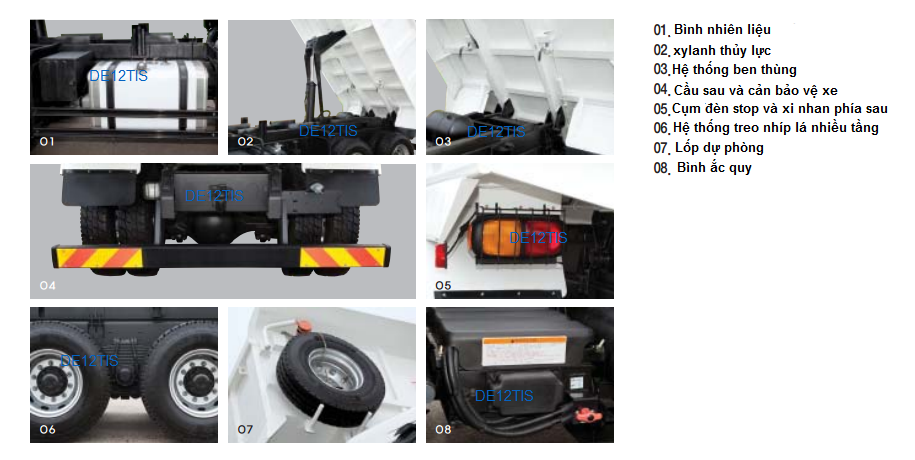 DE12TIS
01

DE12TIS
02

DE12TIS
03

DE12TIS
04

DE12TIS
05

DE12TIS
06

07

DE12TIS
08

01. Bình nhiên liệu
02. xylanh thủy lực
03. Hệ thống ben thùng
04. Cầu sau và cản bảo vệ xe
05. Cụm đèn stop và xi nhan phía sau
06. Hệ thống treo nhíp lá nhiều tầng
07. Lốp dự phòng
08. Bình ắc quy